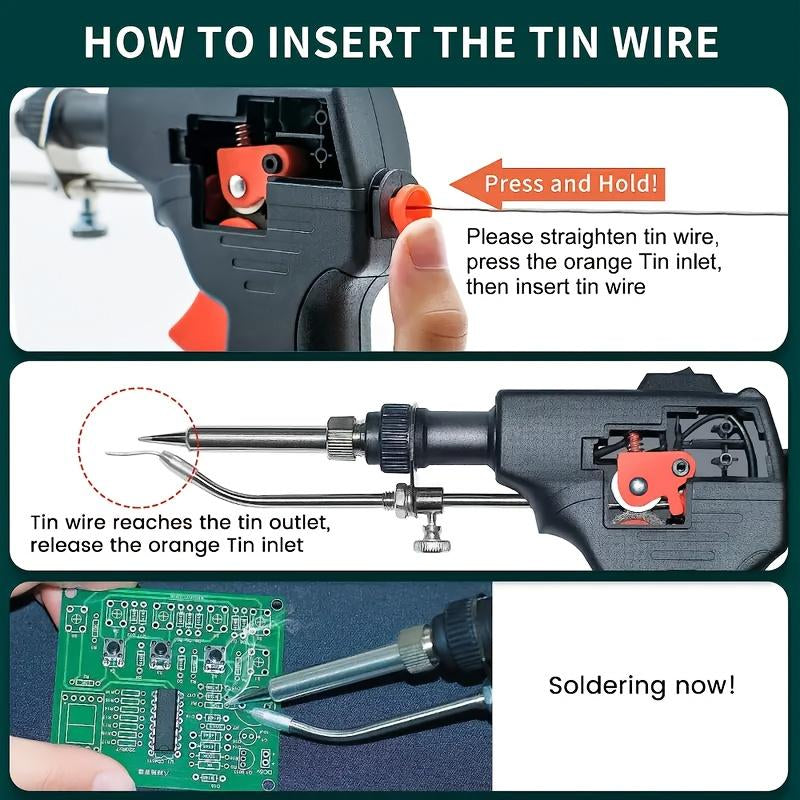 HOW TO INSERT THE TIN WIRE

Press and Hold!

Please straighten tin wire, press the orange Tin inlet, then insert tin wire

Tin wire reaches the tin outlet, release the orange Tin inlet

Soldering now!